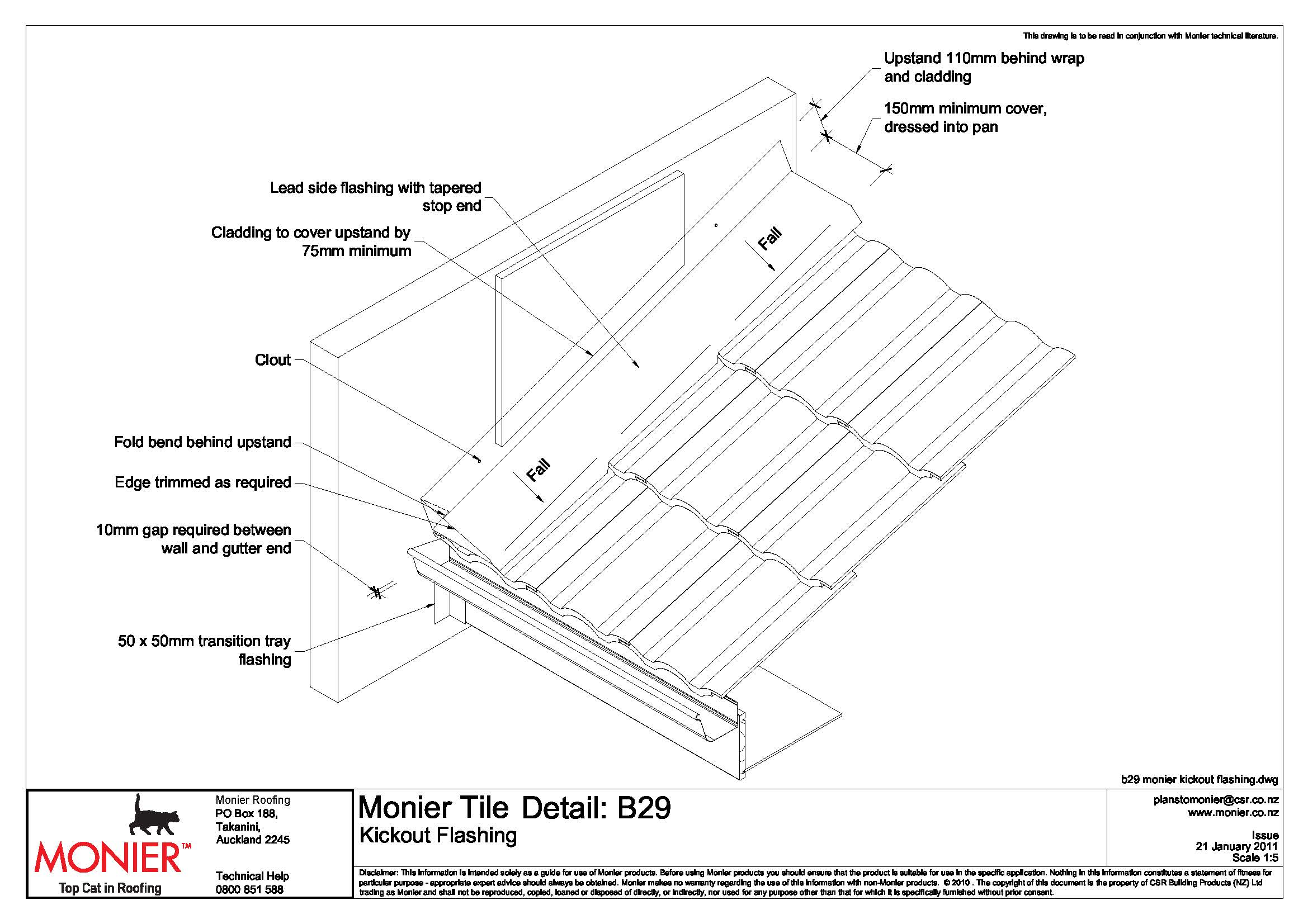 This drawing is to be read in conjunction with Monier technical literature.

Upstand 110mm behind wrap and cladding

150mm minimum cover, dressed into pan

Lead side flashing with tapered stop end

Cladding to cover upstand by 75mm minimum

Fall

Clout

Fold bend behind upstand

Edge trimmed as required

Fall

10mm gap required between wall and gutter end

50 x 50mm transition tray flashing

b29 monier kickout flashing.dwg

MONIER™
Top Cat in Roofing

Monier Roofing
PO Box 188,
Takanini,
Auckland 2245

Technical Help
0800 851 588

Monier Tile Detail: B29
Kickout Flashing

planstomonier@csr.co.nz
www.monier.co.nz

Issue
21 January 2011
Scale 1:5

Disclaimer: This information is intended solely as a guide for use of Monier products. Before using Monier products you should ensure that the product is suitable for use in the specific application. Nothing in this information constitutes a statement of fitness for particular purpose - appropriate expert advice should always be obtained. Monier makes no warranty regarding the use of this information with non-Monier products. © 2010 . The copyright of this document is the property of CSR Building Products (NZ) Ltd trading as Monier and shall not be reproduced, copied, loaned or disposed of directly, or indirectly, nor used for any purpose other than that for which it is specifically furnished without prior consent.